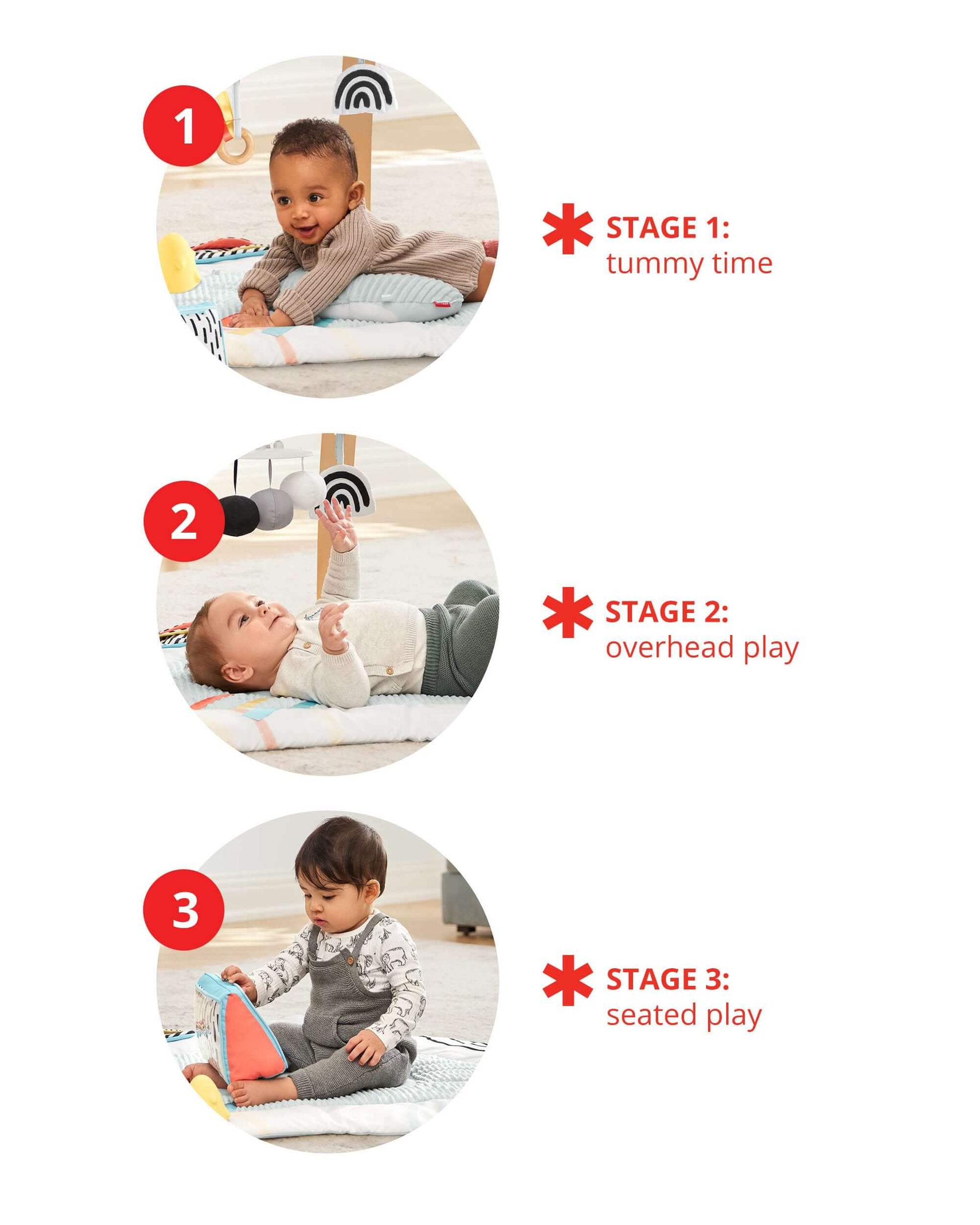 1

STAGE 1:
tummy time

2

STAGE 2:
overhead play

3

STAGE 3:
seated play